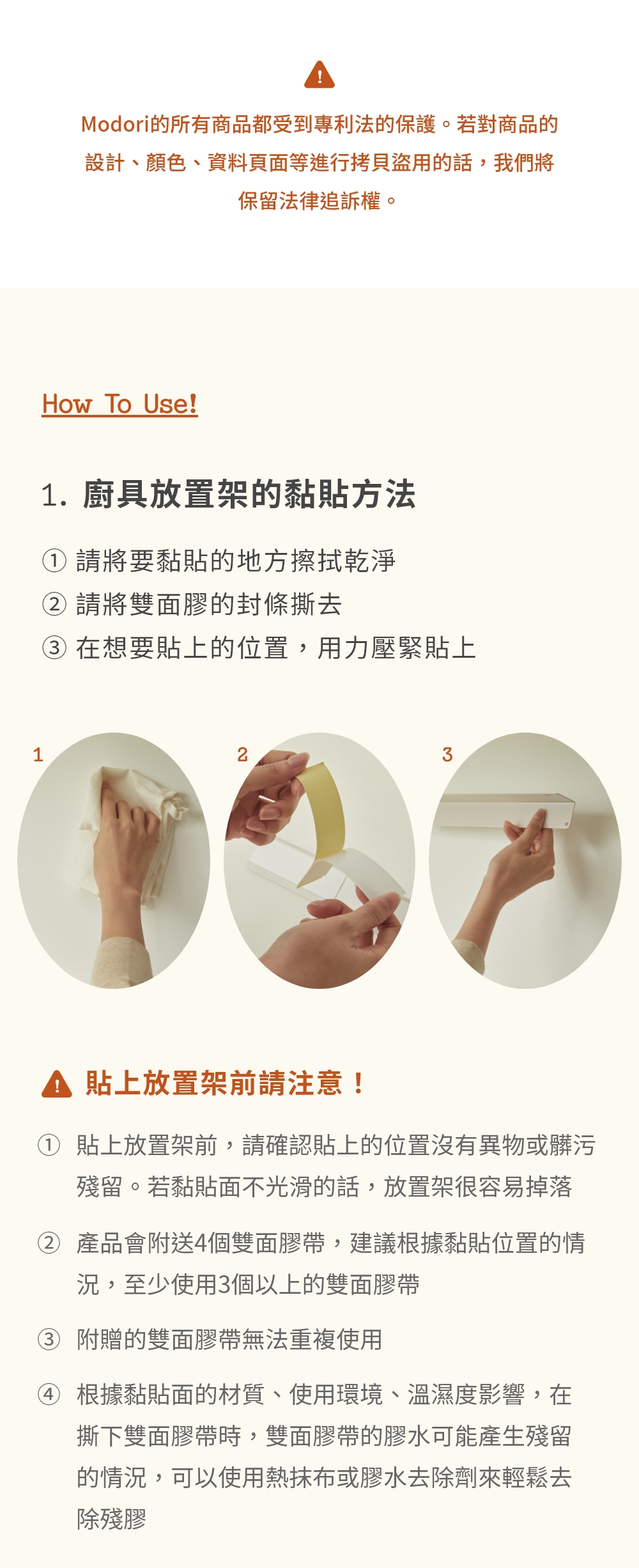 Modori的所有商品都受到專利法的保護。若對商品的設計、顏色、資料頁面等進行拷貝盜用的話，我們將保留法律追訴權。

How To Use!

1. 廚具放置架的黏貼方法

① 請將要黏貼的地方擦拭乾淨
② 請將雙面膠的封條撕去
③ 在想要貼上的位置，用力壓緊貼上

1

2

3

貼上放置架前請注意！

① 貼上放置架前，請確認貼上的位置沒有異物或髒污殘留。若黏貼面不光滑的話，放置架很容易掉落

② 產品會附送4個雙面膠帶，建議根據黏貼位置的情況，至少使用3個以上的雙面膠帶

③ 附贈的雙面膠帶無法重複使用

④ 根據黏貼面的材質、使用環境、溫濕度影響，在撕下雙面膠帶時，雙面膠帶的膠水可能產生殘留的情況，可以使用熱抹布或膠水去除劑來輕鬆去除殘膠